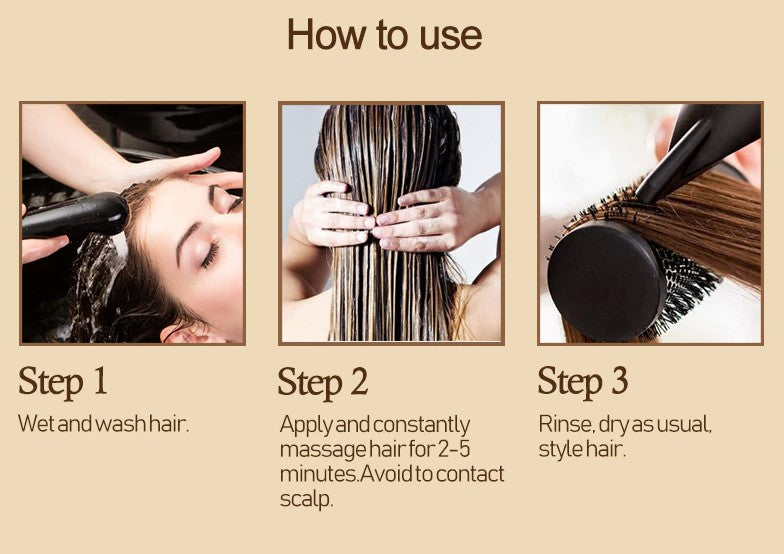 How to use

Step 1
Wet and wash hair.

Step 2
Apply and constantly massage hair for 2-5 minutes.Avoid to contact scalp.

Step 3
Rinse, dry as usual, style hair.