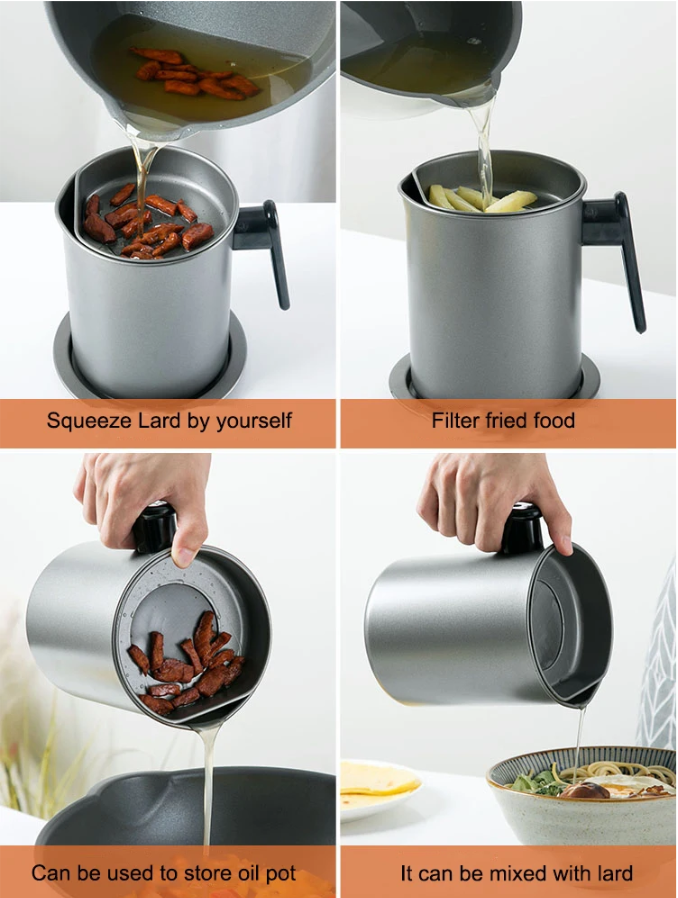 Squeeze Lard by yourself

Filter fried food

Can be used to store oil pot

It can be mixed with lard