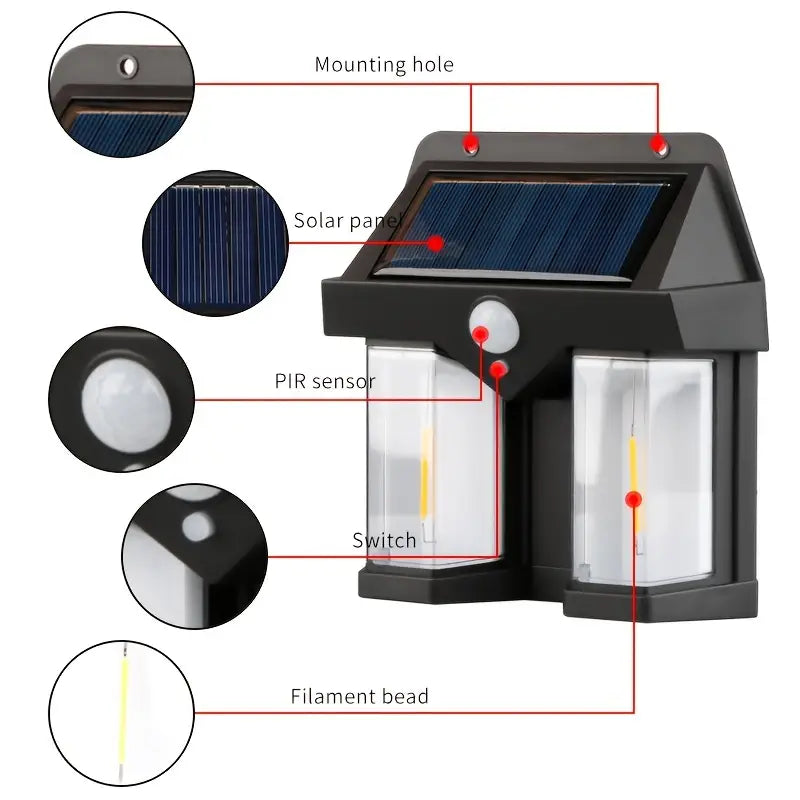 Mounting hole

Solar panel

PIR sensor

Switch

Filament bead