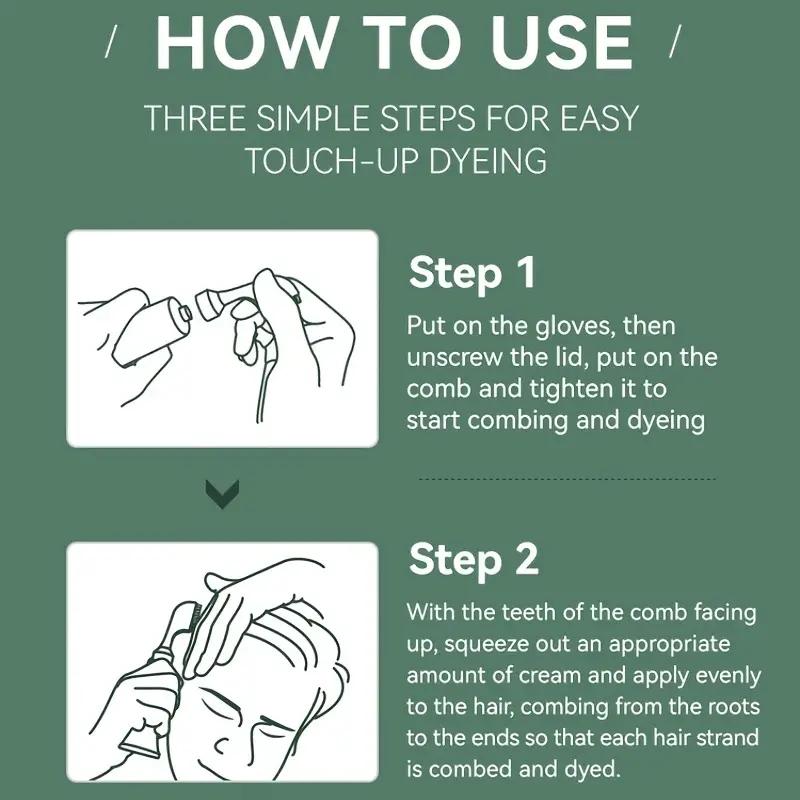 / HOW TO USE /

THREE SIMPLE STEPS FOR EASY TOUCH-UP DYEING

Step 1

Put on the gloves, then unscrew the lid, put on the comb and tighten it to start combing and dyeing

Step 2

With the teeth of the comb facing up, squeeze out an appropriate amount of cream and apply evenly to the hair, combing from the roots to the ends so that each hair strand is combed and dyed.