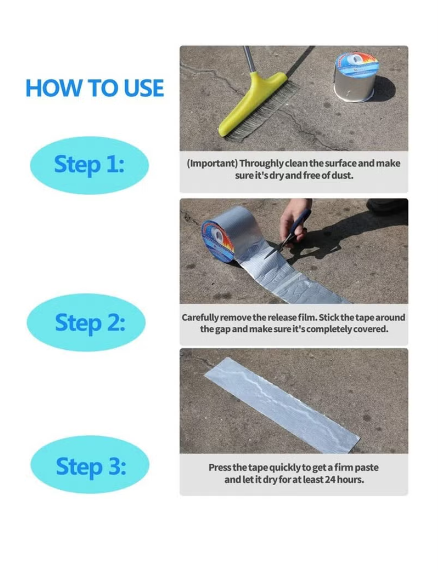 HOW TO USE

Step 1:

(Important) Throughly clean the surface and make sure it's dry and free of dust.

Step 2:

Carefully remove the release film. Stick the tape around the gap and make sure it's completely covered.

Step 3:

Press the tape quickly to get a firm paste and let it dry for at least 24 hours.