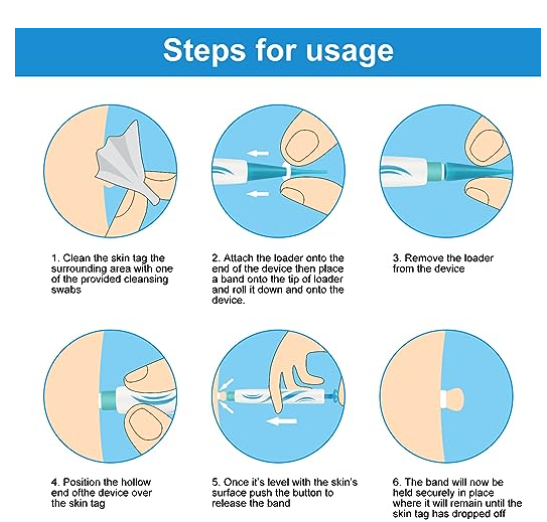 Steps for usage

1. Clean the skin tag the surrounding area with one of the provided cleansing swabs

2. Attach the loader onto the end of the device then place a band onto the tip of loader and roll it down and onto the device.

3. Remove the loader from the device

4. Position the hollow end ofthe device over the skin tag

5. Once it's level with the skin's surface push the button to release the band

6. The band will now be held securely in place where it will remain until the skin tag has dropped off