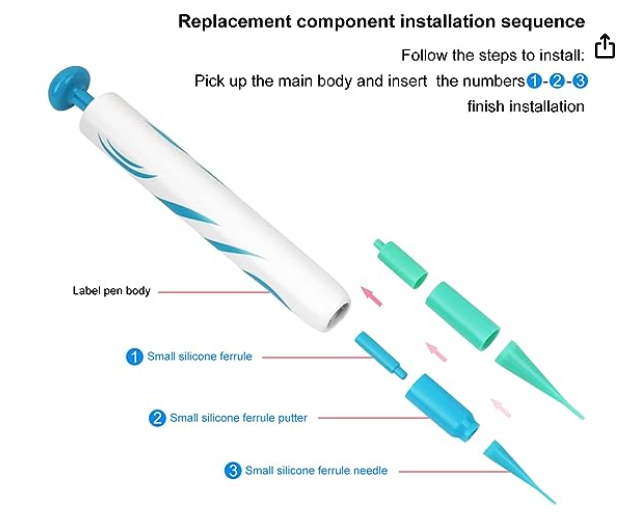 Replacement component installation sequence

Follow the steps to install:

Pick up the main body and insert the numbers①-②-③ finish installation

Label pen body

① Small silicone ferrule

② Small silicone ferrule putter

③ Small silicone ferrule needle