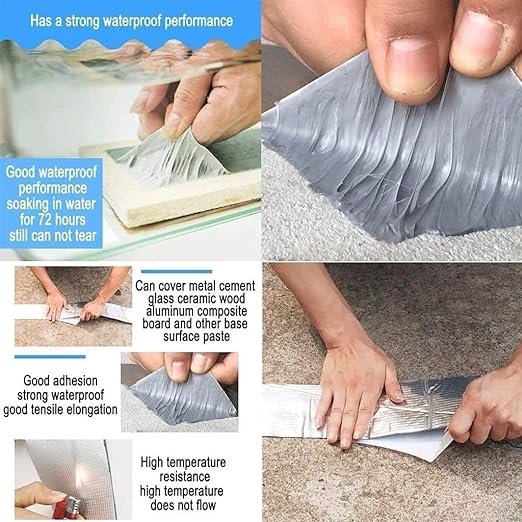 Has a strong waterproof performance

Good waterproof performance soaking in water for 72 hours still can not tear

Can cover metal cement glass ceramic wood aluminum composite board and other base surface paste

Good adhesion strong waterproof good tensile elongation

High temperature resistance high temperature does not flow