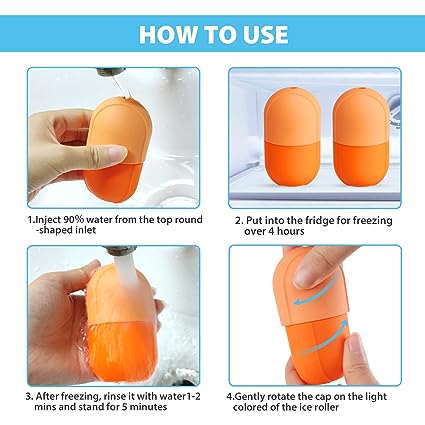 HOW TO USE

1.Inject 90% water from the top round -shaped inlet

2. Put into the fridge for freezing over 4 hours

3. After freezing, rinse it with water1-2 mins and stand for 5 minutes

4.Gently rotate the cap on the light colored of the ice roller